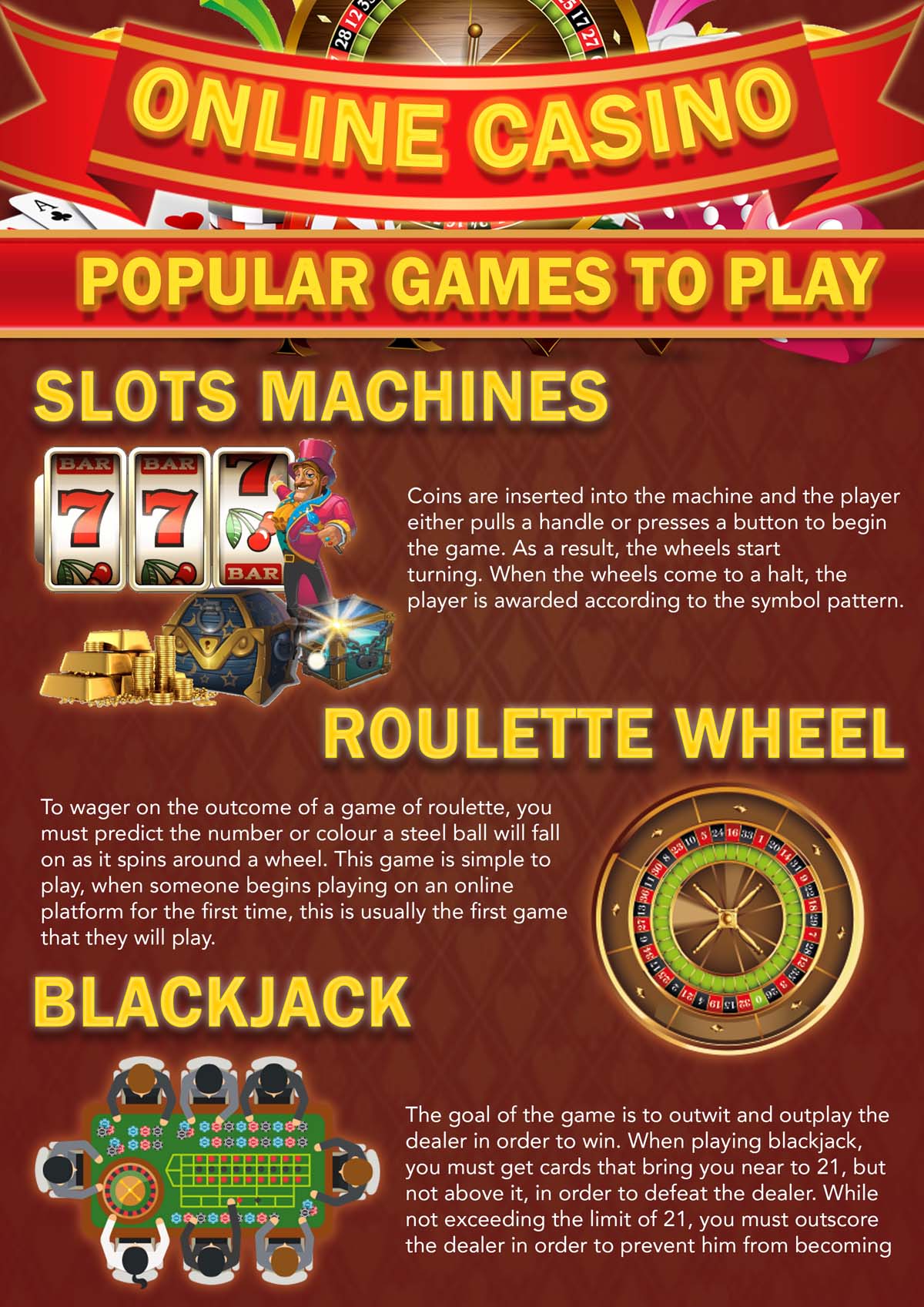 ONLINE CASINO

POPULAR GAMES TO PLAY

SLOTS MACHINES

BAR BAR 7 7 7 BAR

Coins are inserted into the machine and the player either pulls a handle or presses a button to begin the game. As a result, the wheels start turning. When the wheels come to a halt, the player is awarded according to the symbol pattern.

ROULETTE WHEEL

To wager on the outcome of a game of roulette, you must predict the number or colour a steel ball will fall on as it spins around a wheel. This game is simple to play, when someone begins playing on an online platform for the first time, this is usually the first game that they will play.

BLACKJACK

The goal of the game is to outwit and outplay the dealer in order to win. When playing blackjack, you must get cards that bring you near to 21, but not above it, in order to defeat the dealer. While not exceeding the limit of 21, you must outscore the dealer in order to prevent him from becoming